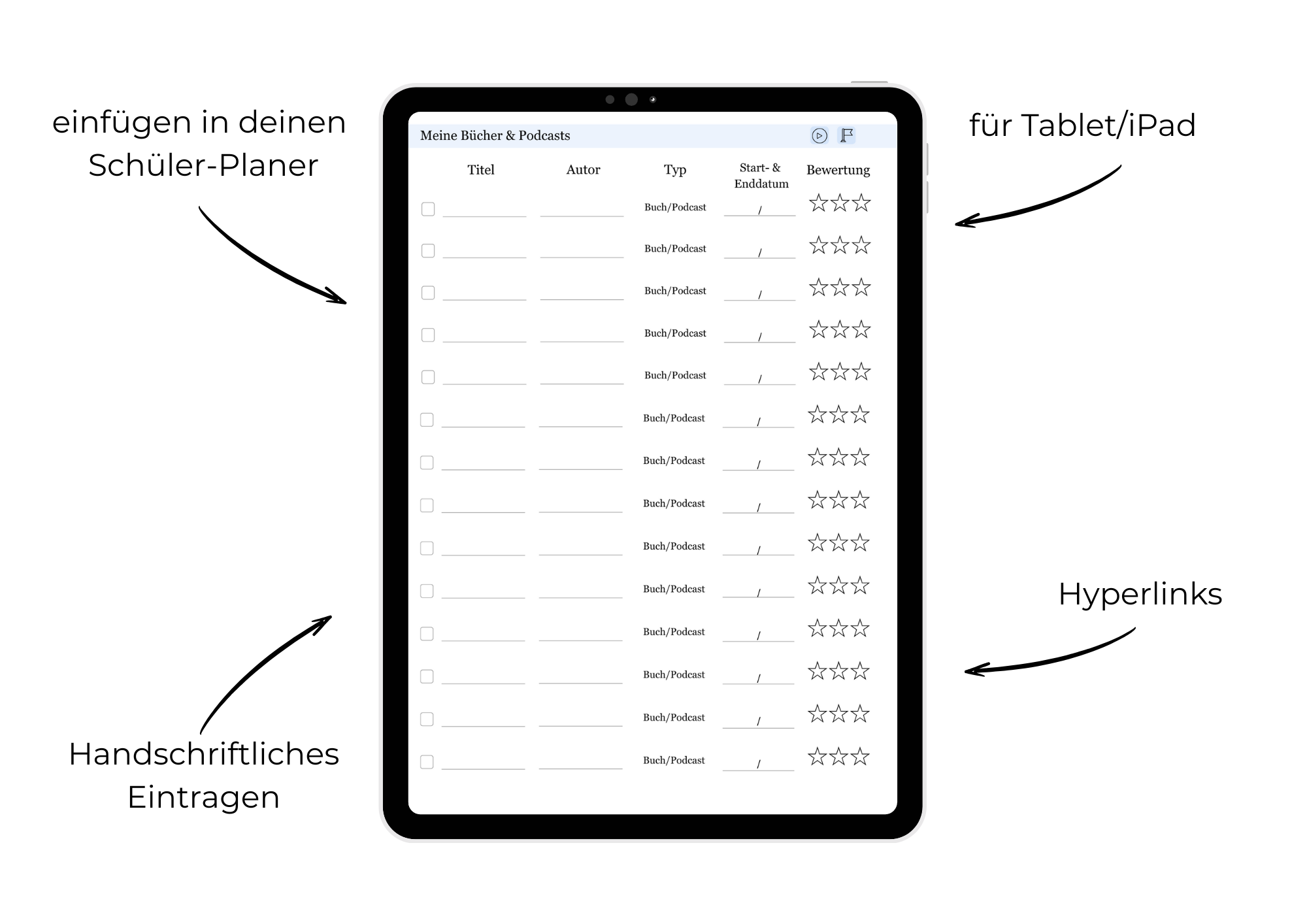 einfügen in deinen Schüler-Planer

für Tablet/iPad

Meine Bücher & Podcasts

| Titel | Autor | Typ | Start- & Enddatum | Bewertung |
|---|---|---|---|---|
| | | Buch/Podcast | / | ☆☆☆ |
| | | Buch/Podcast | / | ☆☆☆ |
| | | Buch/Podcast | / | ☆☆☆ |
| | | Buch/Podcast | / | ☆☆☆ |
| | | Buch/Podcast | / | ☆☆☆ |
| | | Buch/Podcast | / | ☆☆☆ |
| | | Buch/Podcast | / | ☆☆☆ |
| | | Buch/Podcast | / | ☆☆☆ |
| | | Buch/Podcast | / | ☆☆☆ |
| | | Buch/Podcast | / | ☆☆☆ |
| | | Buch/Podcast | / | ☆☆☆ |
| | | Buch/Podcast | / | ☆☆☆ |
| | | Buch/Podcast | / | ☆☆☆ |
| | | Buch/Podcast | / | ☆☆☆ |

Hyperlinks

Handschriftliches Eintragen